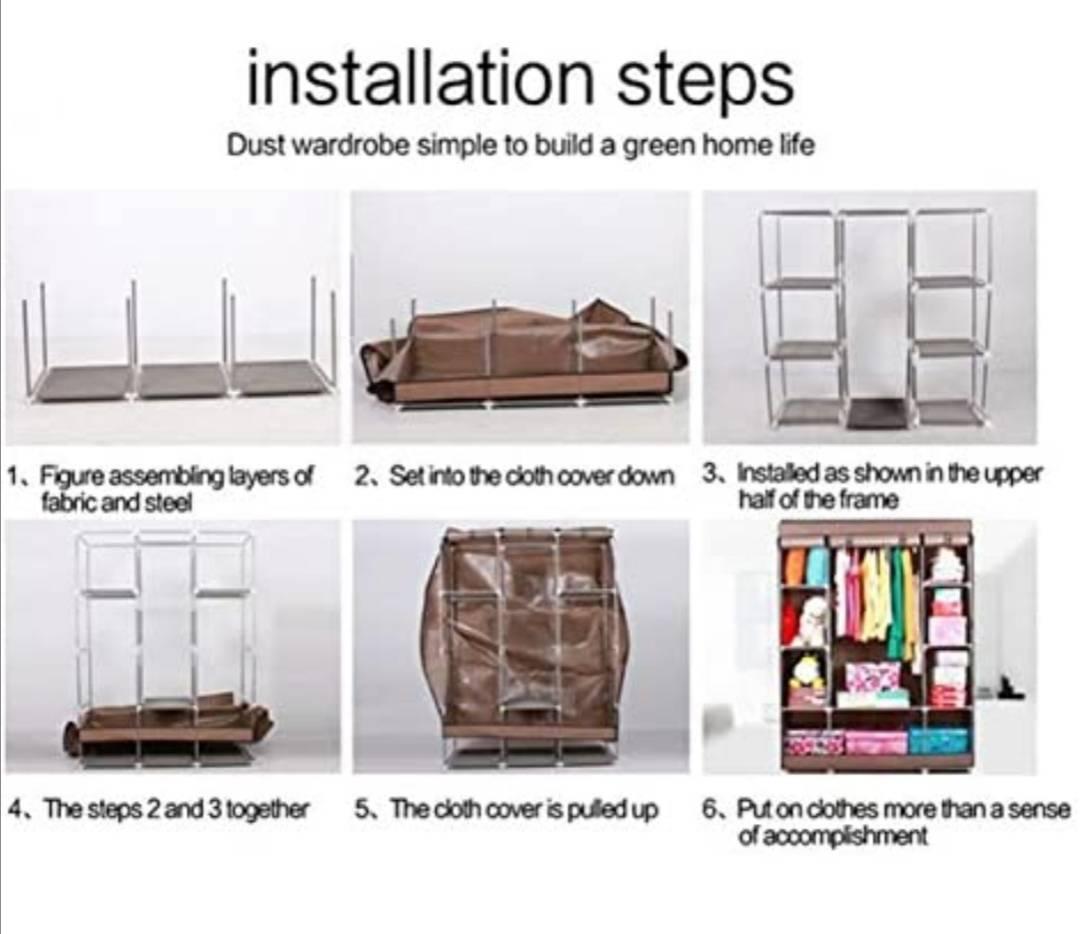 installation steps

Dust wardrobe simple to build a green home life

1、Figure assembling layers of fabric and steel

2、Set into the cloth cover down

3、Installed as shown in the upper half of the frame

4、The steps 2 and 3 together

5、The cloth cover is pulled up

6、Put on clothes more than a sense of accomplishment