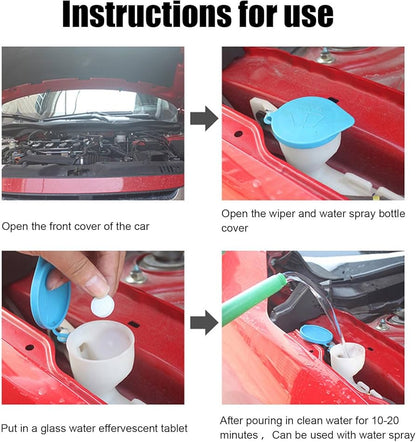 Instructions for use

Open the front cover of the car

Open the wiper and water spray bottle cover

Put in a glass water effervescent tablet

After pouring in clean water for 10-20 minutes， Can be used with water spray